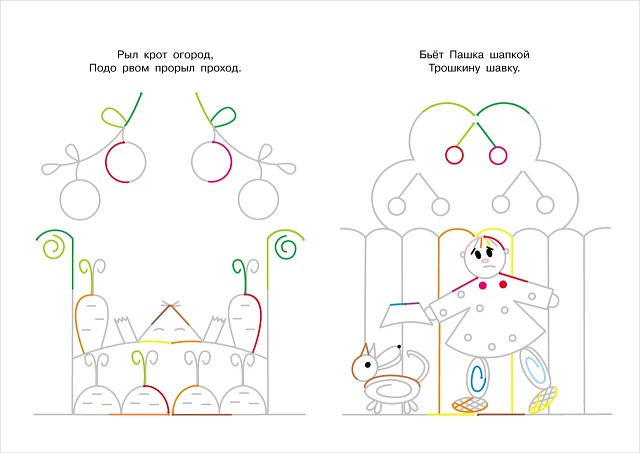 Рыл крот огород,
Подо рвом прорыл проход.

Бьёт Пашка шапкой
Трошкину шавку.