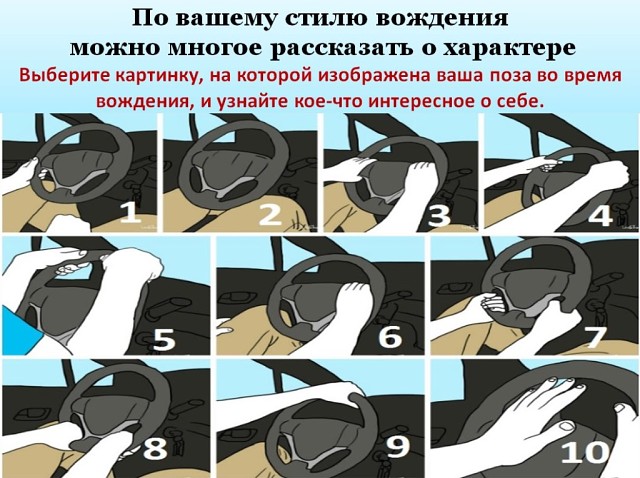 По вашему стилю вождения можно многое рассказать о характере

Выберите картинку, на которой изображена ваша поза во время вождения, и узнайте кое-что интересное о себе.

1

2

3

4

5

6

7

8

9

10